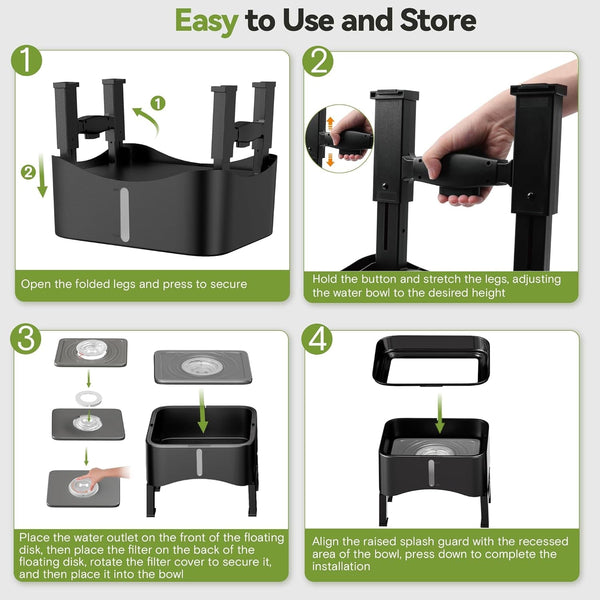 Easy to Use and Store

1

1

2

Open the folded legs and press to secure

2

Hold the button and stretch the legs, adjusting the water bowl to the desired height

3

Place the water outlet on the front of the floating disk, then place the filter on the back of the floating disk, rotate the filter cover to secure it, and then place it into the bowl

4

Align the raised splash guard with the recessed area of the bowl, press down to complete the installation