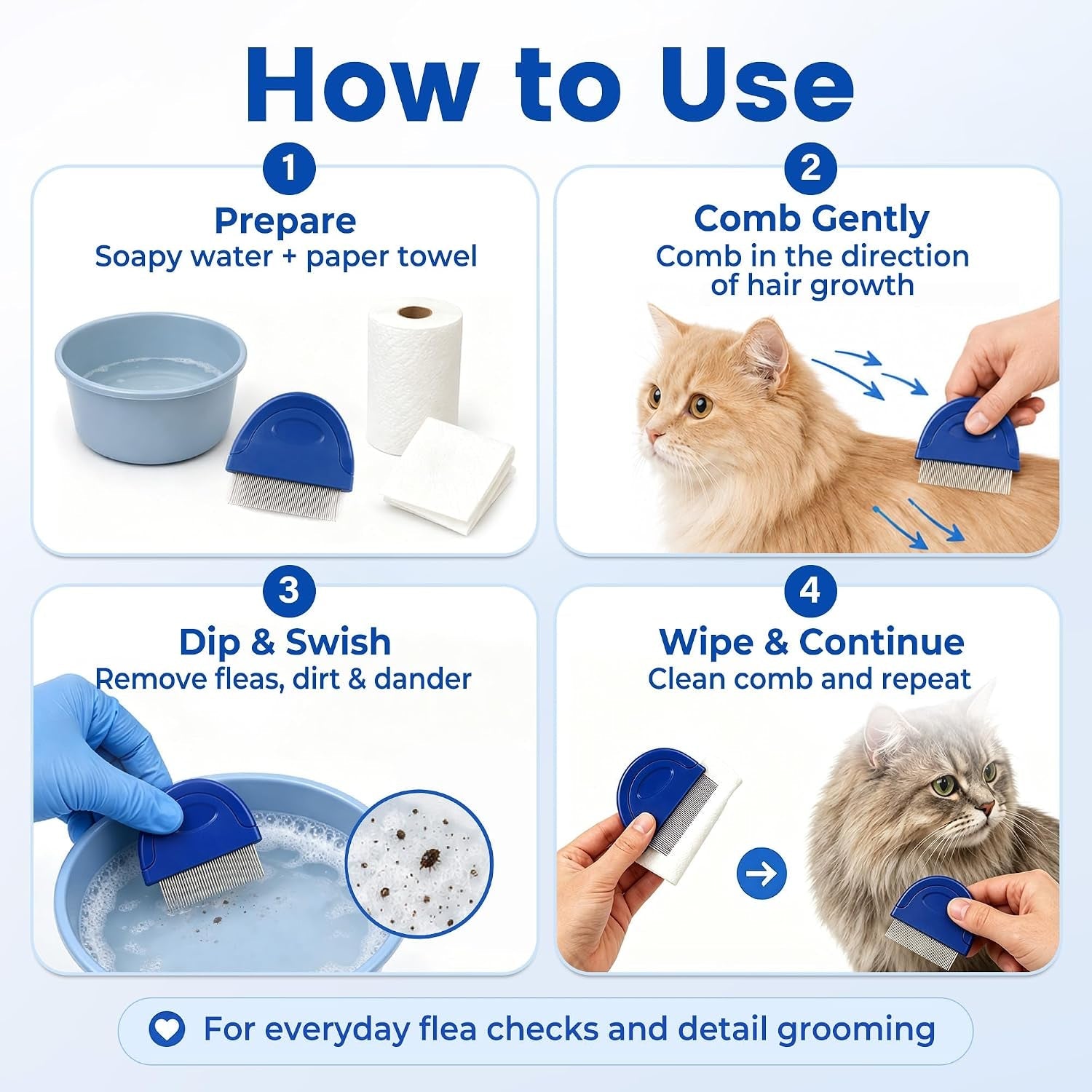 How to Use

1
Prepare
Soapy water + paper towel

2
Comb Gently
Comb in the direction of hair growth

3
Dip & Swish
Remove fleas, dirt & dander

4
Wipe & Continue
Clean comb and repeat

For everyday flea checks and detail grooming