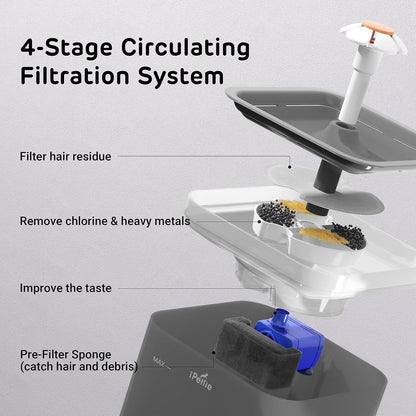 4-Stage Circulating Filtration System

Filter hair residue

Remove chlorine & heavy metals

Improve the taste

Pre-Filter Sponge
(catch hair and debris)

MAX

iPettie