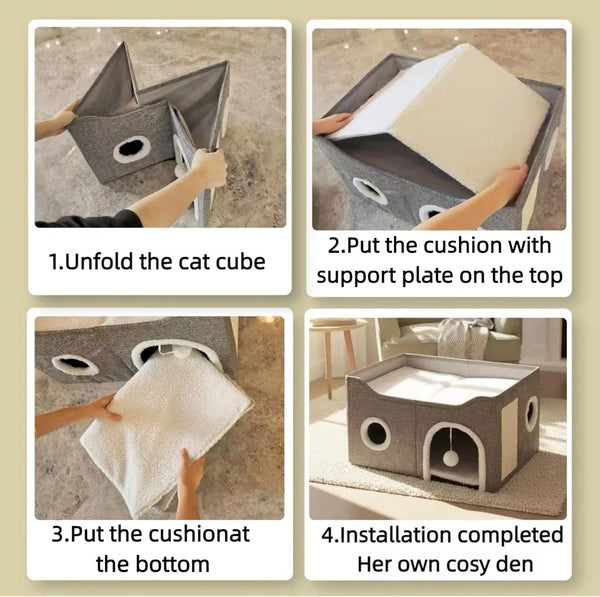 1.Unfold the cat cube

2.Put the cushion with support plate on the top

3.Put the cushionat the bottom

4.Installation completed Her own cosy den