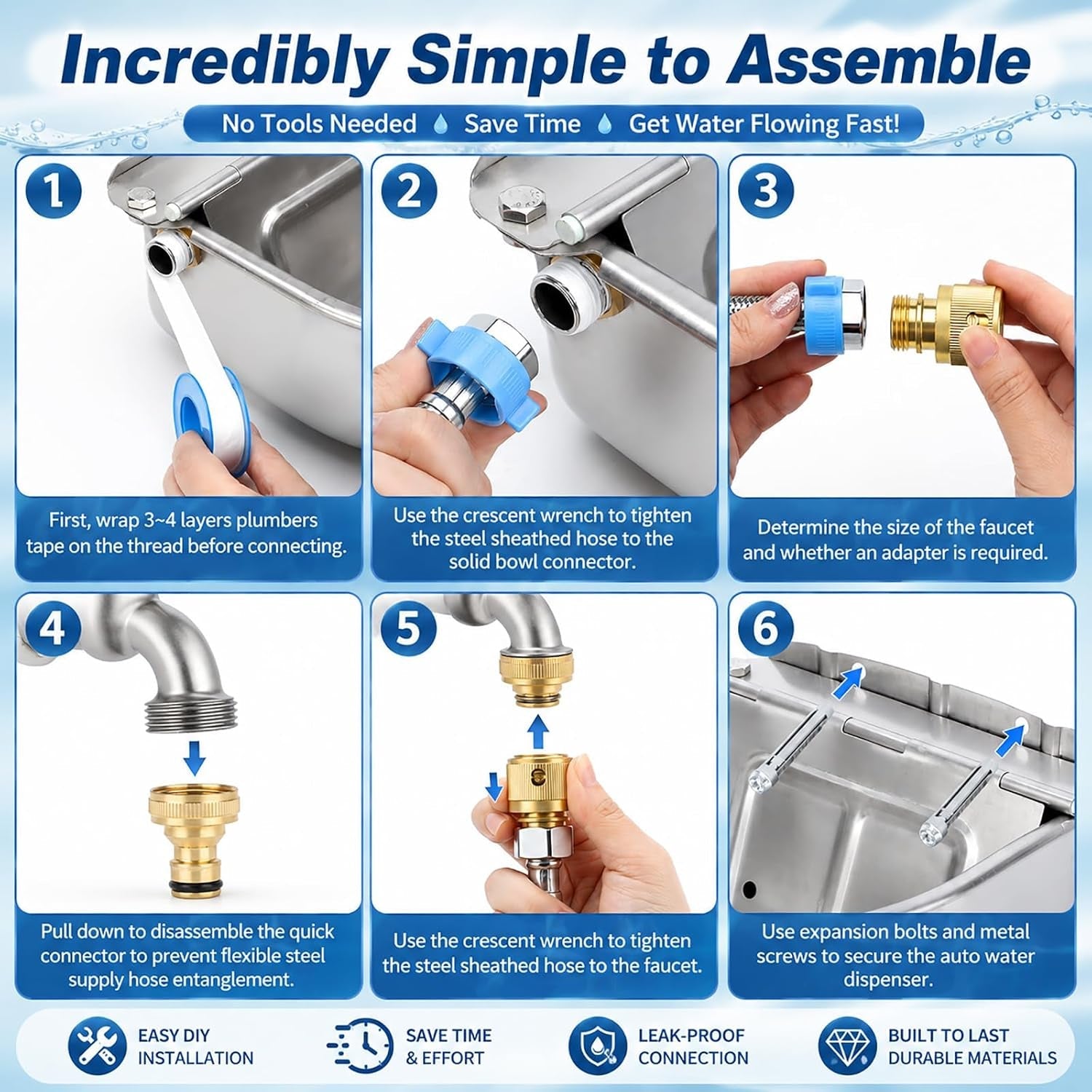 Incredibly Simple to Assemble

No Tools Needed Save Time Get Water Flowing Fast!

1

First, wrap 3~4 layers plumbers tape on the thread before connecting.

2

Use the crescent wrench to tighten the steel sheathed hose to the solid bowl connector.

3

Determine the size of the faucet and whether an adapter is required.

4

Pull down to disassemble the quick connector to prevent flexible steel supply hose entanglement.

5

Use the crescent wrench to tighten the steel sheathed hose to the faucet.

6

Use expansion bolts and metal screws to secure the auto water dispenser.

EASY DIY INSTALLATION

SAVE TIME & EFFORT

LEAK-PROOF CONNECTION

BUILT TO LAST DURABLE MATERIALS