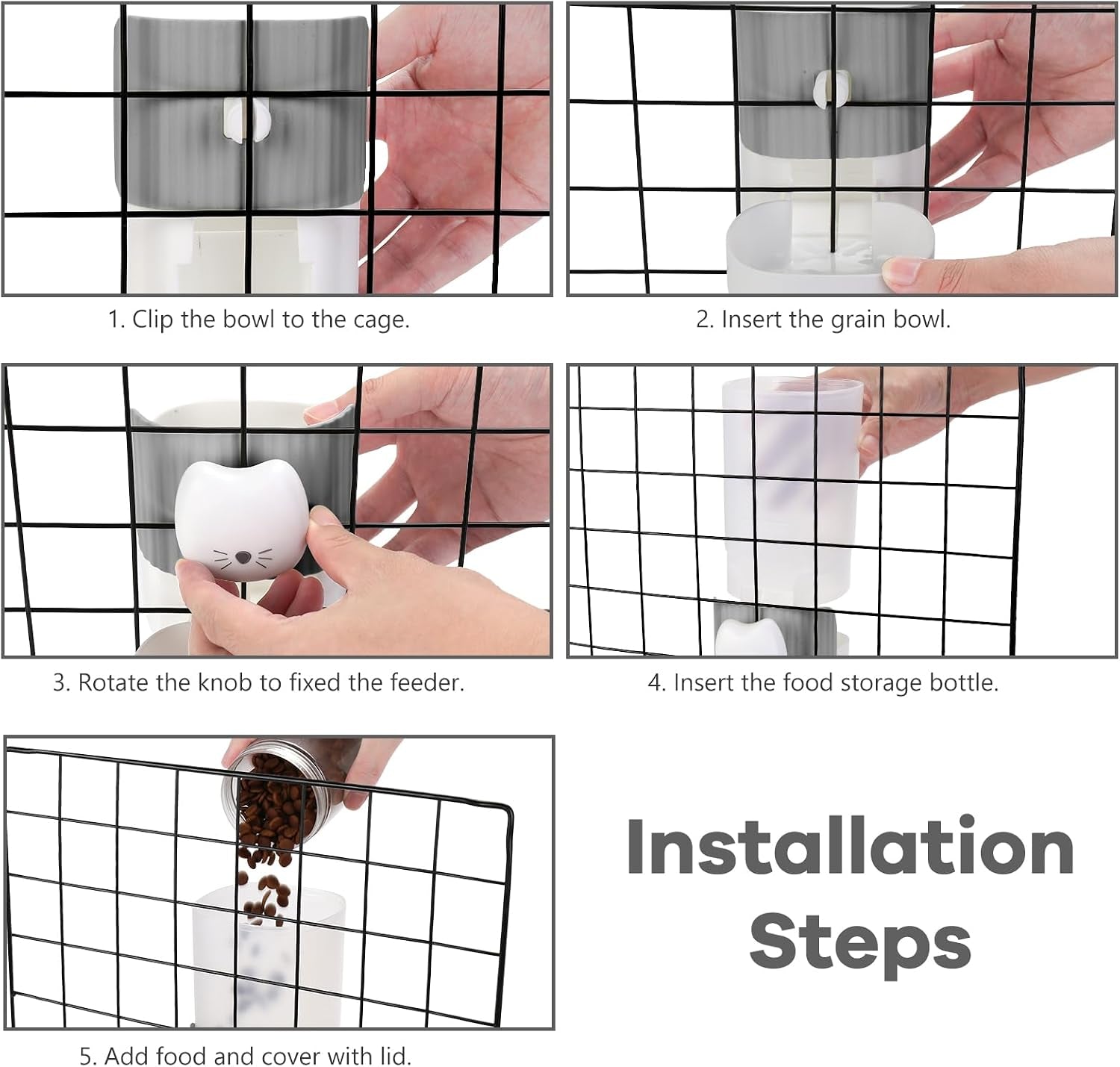 1. Clip the bowl to the cage.

2. Insert the grain bowl.

3. Rotate the knob to fixed the feeder.

4. Insert the food storage bottle.

5. Add food and cover with lid.

Installation Steps