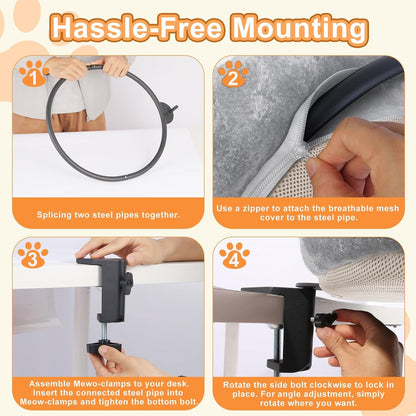 Hassle-Free Mounting

1

Splicing two steel pipes together.

2

Use a zipper to attach the breathable mesh cover to the steel pipe.

3

Assemble Mewo-clamps to your desk. Insert the connected steel pipe into Meow-clamps and tighten the bottom bolt.

4

Rotate the side bolt clockwise to lock in place. For angle adjustment, simply rotate where you want.