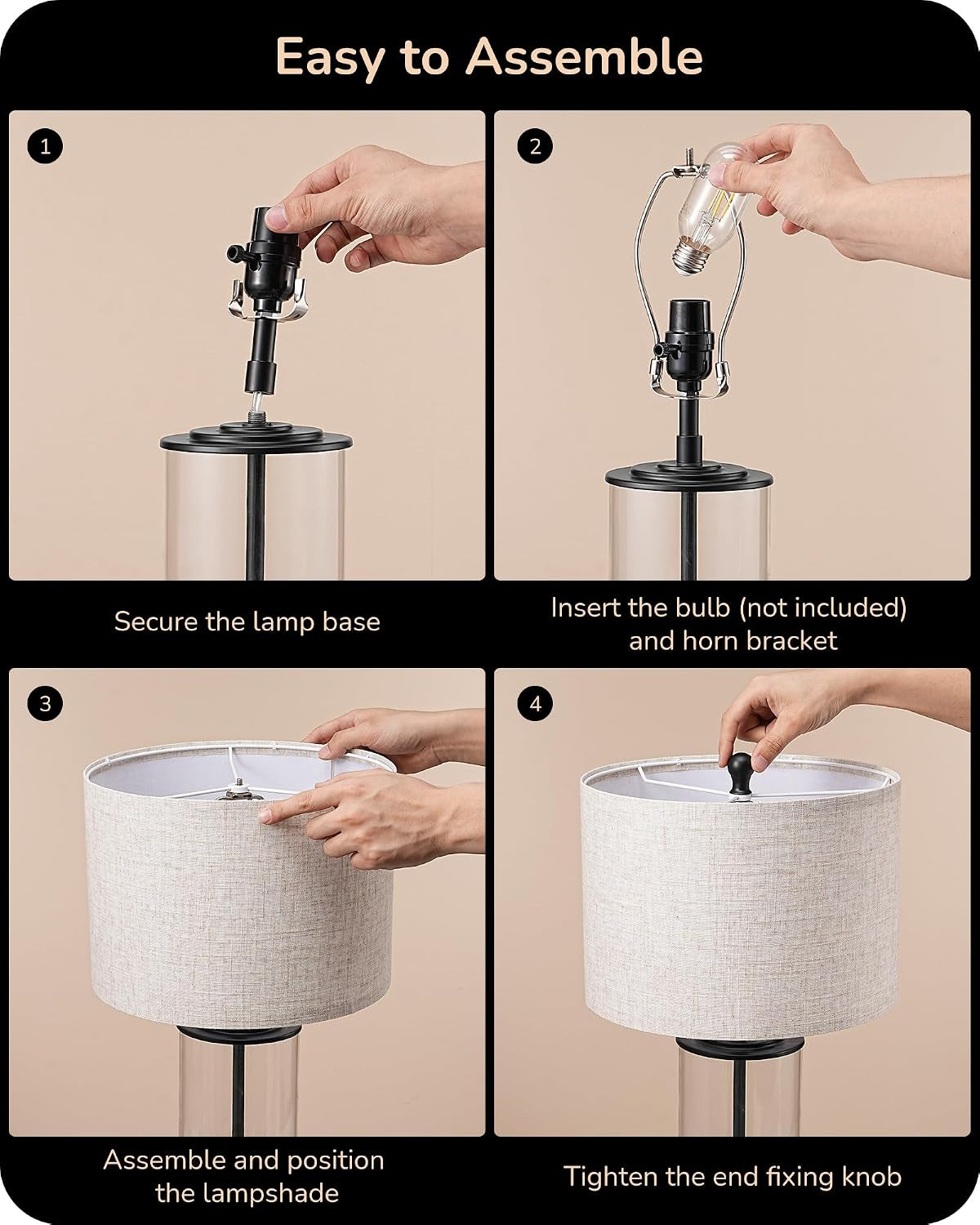 Easy to Assemble

1

Secure the lamp base

2

Insert the bulb (not included) and horn bracket

3

Assemble and position the lampshade

4

Tighten the end fixing knob