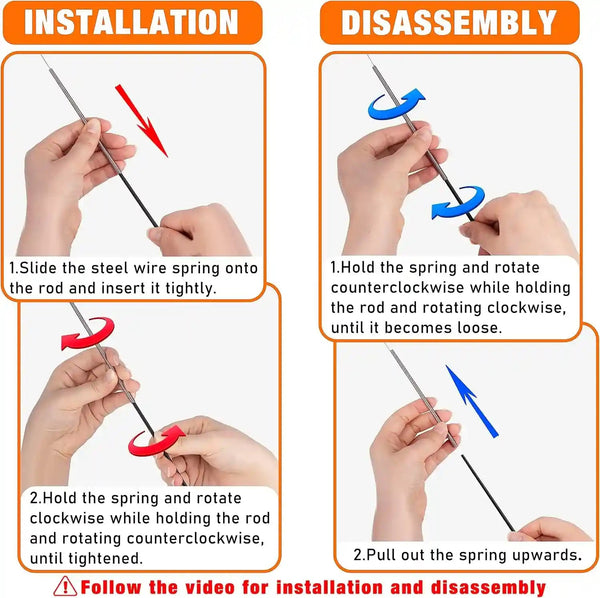 INSTALLATION

1.Slide the steel wire spring onto the rod and insert it tightly.

2.Hold the spring and rotate clockwise while holding the rod and rotating counterclockwise, until tightened.

DISASSEMBLY

1.Hold the spring and rotate counterclockwise while holding the rod and rotating clockwise, until it becomes loose.

2.Pull out the spring upwards.

Follow the video for installation and disassembly