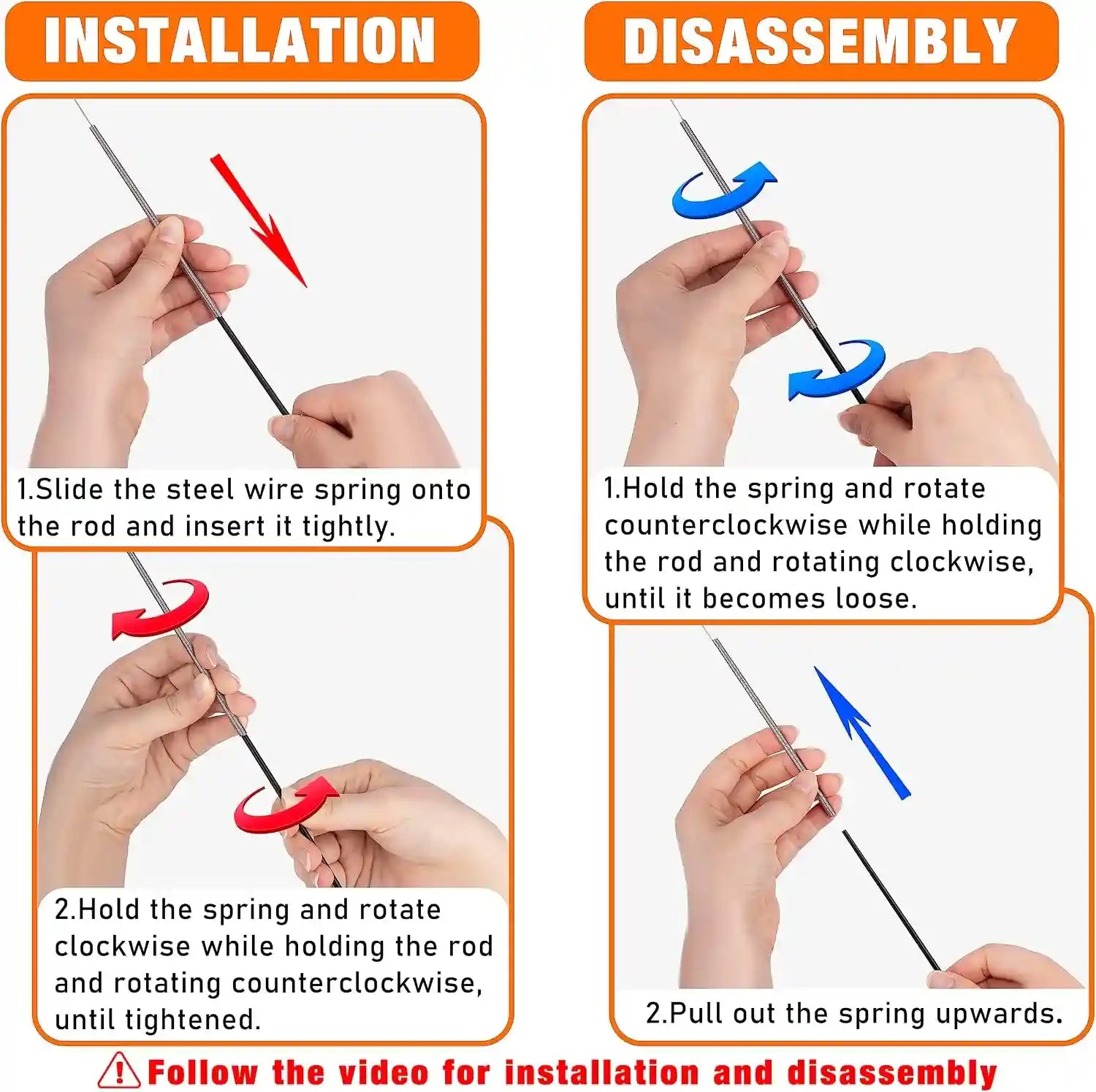 INSTALLATION

1.Slide the steel wire spring onto the rod and insert it tightly.

2.Hold the spring and rotate clockwise while holding the rod and rotating counterclockwise, until tightened.

DISASSEMBLY

1.Hold the spring and rotate counterclockwise while holding the rod and rotating clockwise, until it becomes loose.

2.Pull out the spring upwards.

Follow the video for installation and disassembly