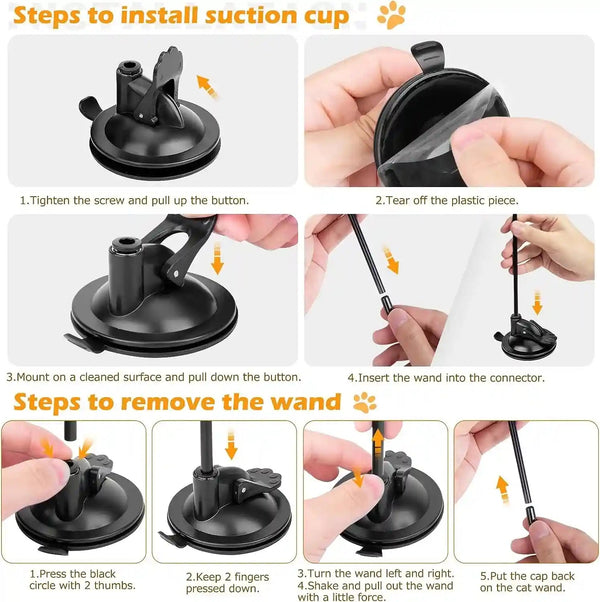 Steps to install suction cup

1.Tighten the screw and pull up the button.

2.Tear off the plastic piece.

3.Mount on a cleaned surface and pull down the button.

4.Insert the wand into the connector.

Steps to remove the wand

1.Press the black circle with 2 thumbs.

2.Keep 2 fingers pressed down.

3.Turn the wand left and right.
4.Shake and pull out the wand with a little force.

5.Put the cap back on the cat wand.