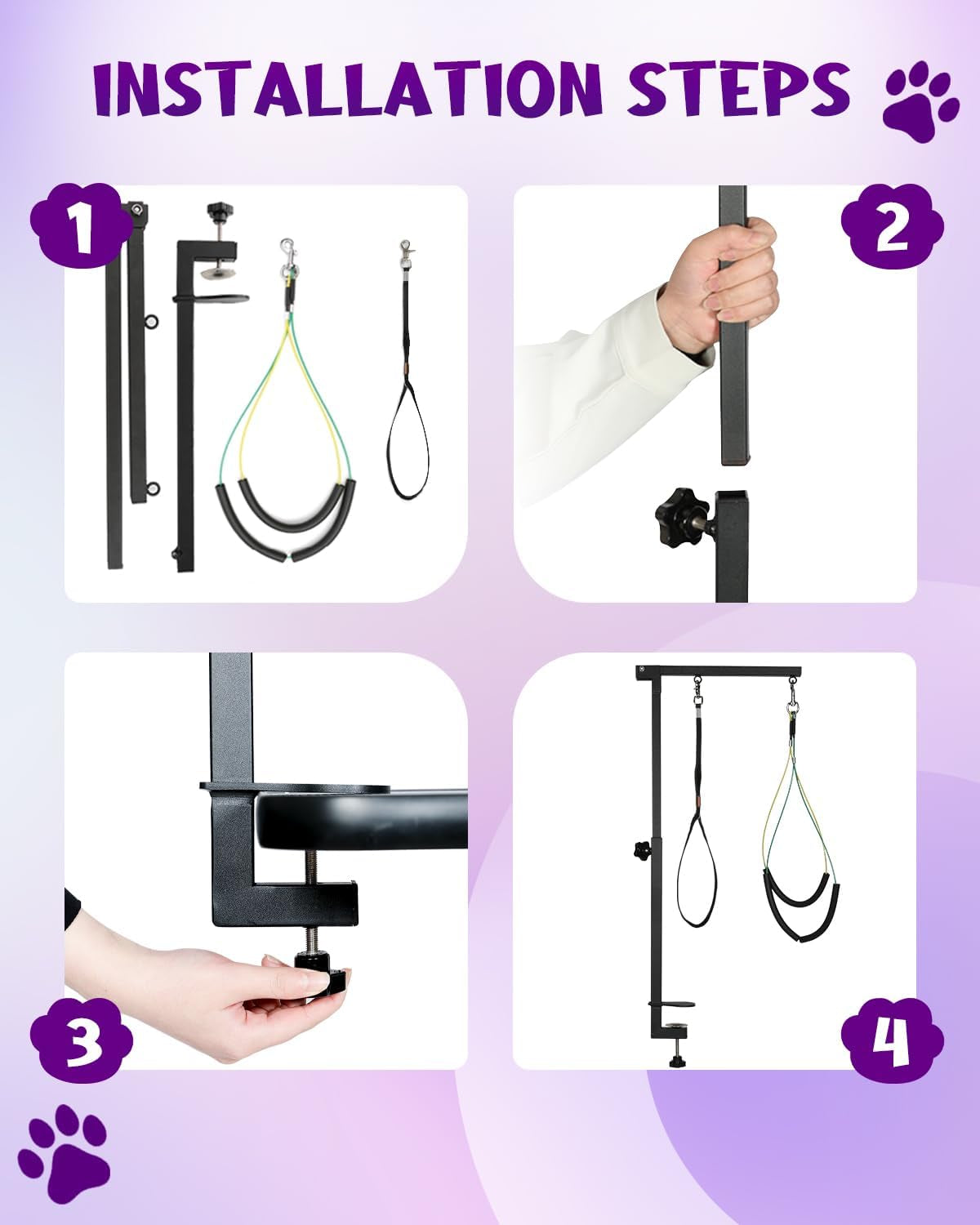 INSTALLATION STEPS

1

2

3

4