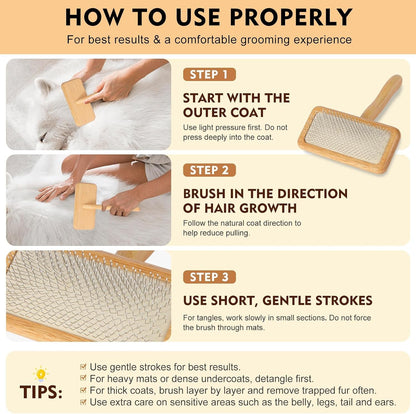 HOW TO USE PROPERLY
For best results & a comfortable grooming experience

STEP 1
START WITH THE OUTER COAT
Use light pressure first. Do not press deeply into the coat.

STEP 2
BRUSH IN THE DIRECTION OF HAIR GROWTH
Follow the natural coat direction to help reduce pulling.

STEP 3
USE SHORT, GENTLE STROKES
For tangles, work slowly in small sections. Do not force the brush through mats.

TIPS:
Use gentle strokes for best results.
For heavy mats or dense undercoats, detangle first.
For thick coats, brush layer by layer and remove trapped fur often.
Use extra care on sensitive areas such as the belly, legs, tail and ears.