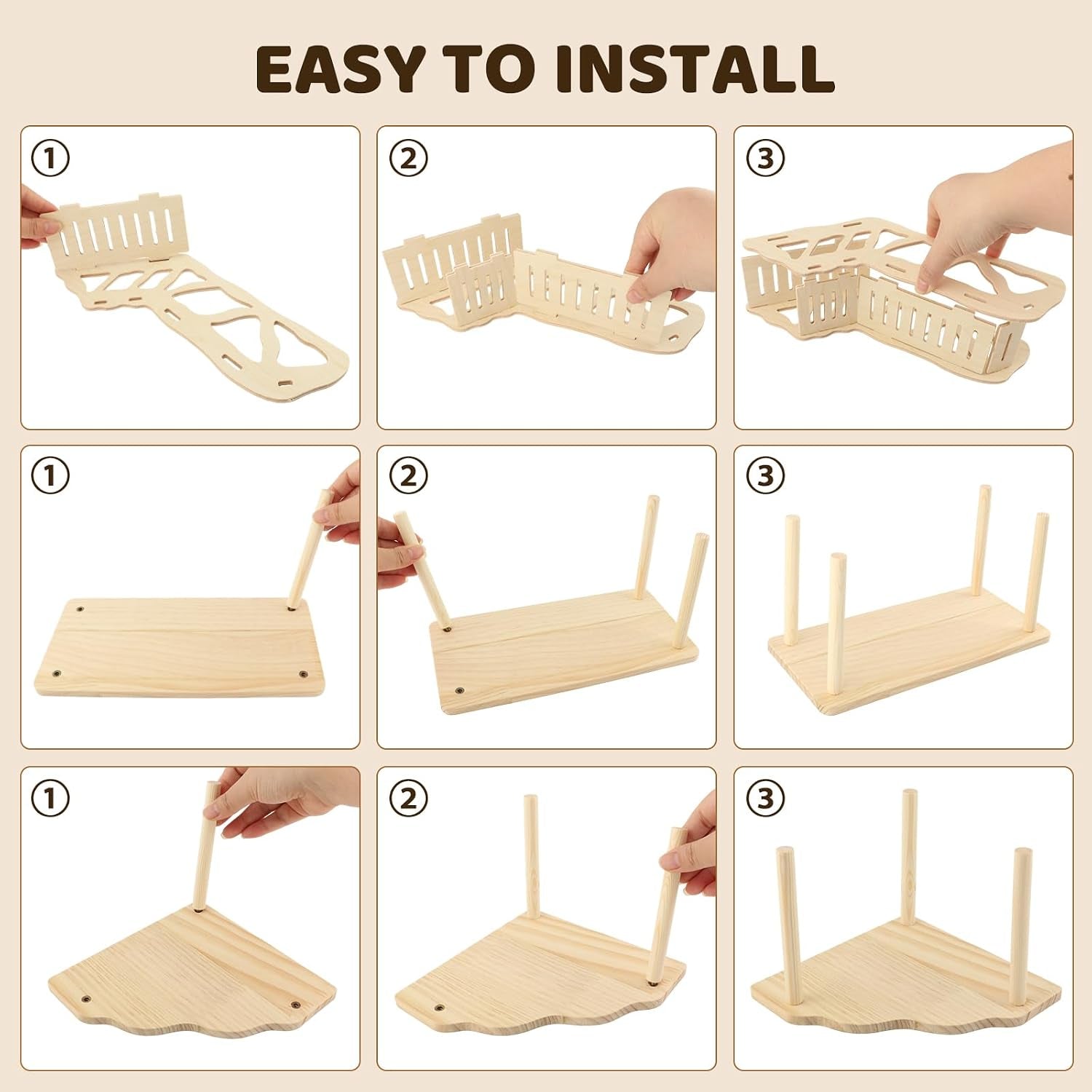 EASY TO INSTALL

①

②

③

①

②

③

①

②

③