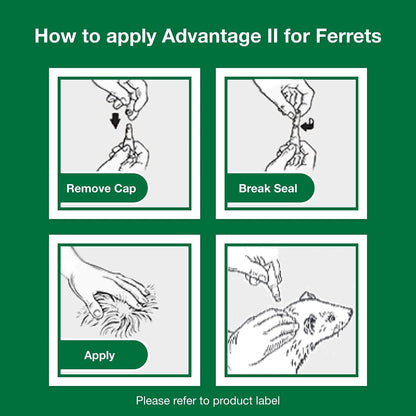 How to apply Advantage II for Ferrets

Remove Cap

Break Seal

Apply

Please refer to product label