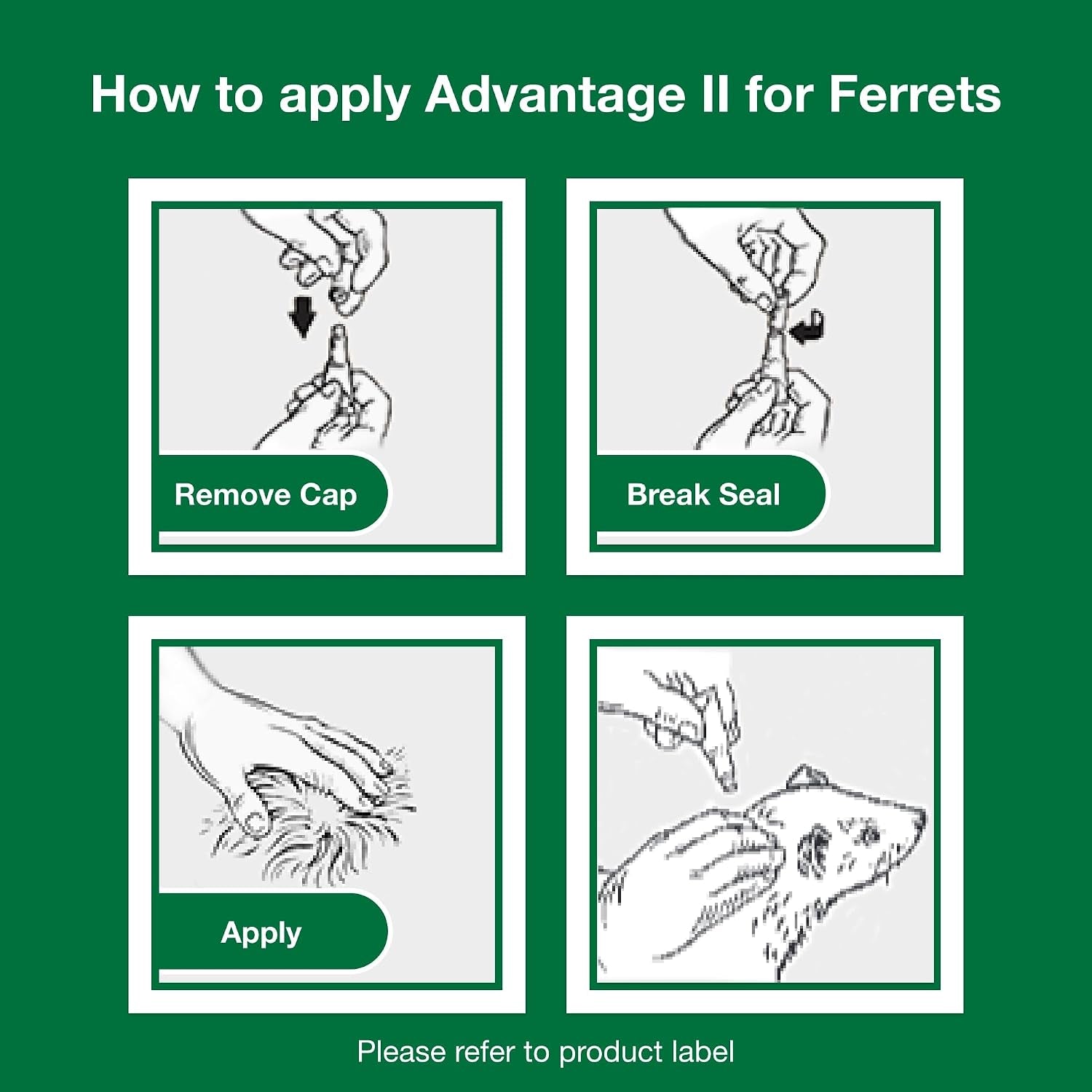 How to apply Advantage II for Ferrets

Remove Cap

Break Seal

Apply

Please refer to product label