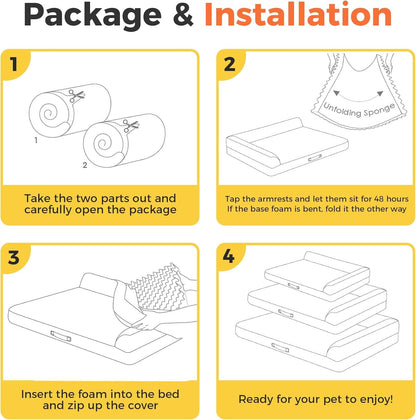 Package & Installation

1

1

2

Take the two parts out and carefully open the package

2

Unfolding Sponge

Tap the armrests and let them sit for 48 hours
If the base foam is bent, fold it the other way

3

Insert the foam into the bed and zip up the cover

4

Ready for your pet to enjoy!