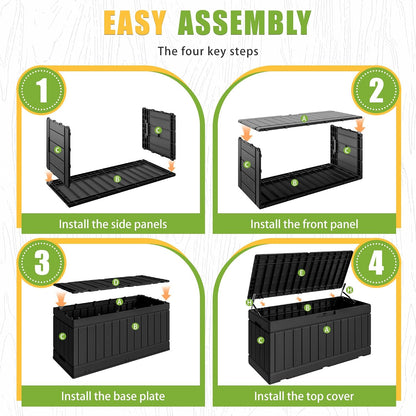 EASY ASSEMBLY

The four key steps

1

C

C

B

Install the side panels

2

A

C

C

B

Install the front panel

3

D

A

B

C

Install the base plate

4

E

H

H

B

A

C

Install the top cover