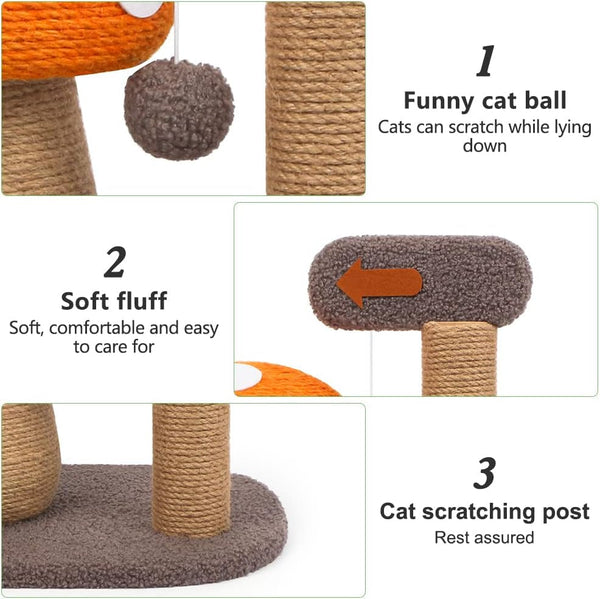 1
Funny cat ball
Cats can scratch while lying down

2
Soft fluff
Soft, comfortable and easy to care for

3
Cat scratching post
Rest assured