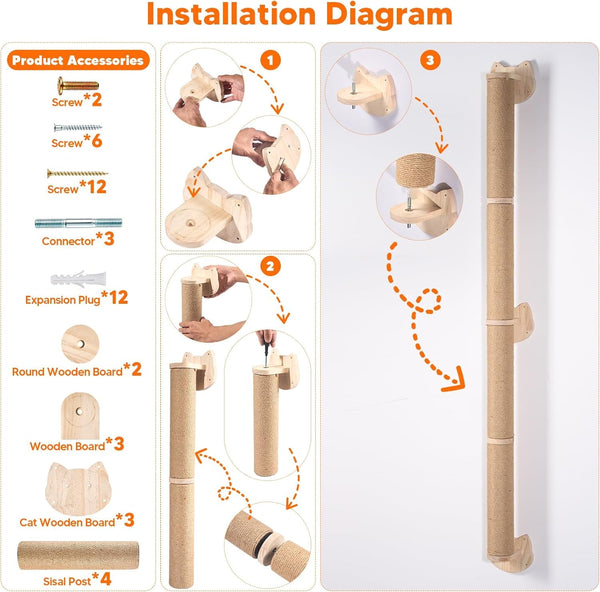 Installation Diagram

Product Accessories

Screw*2

Screw*6

Screw*12

Connector*3

Expansion Plug*12

Round Wooden Board*2

Wooden Board*3

Cat Wooden Board*3

Sisal Post*4

1

2

3