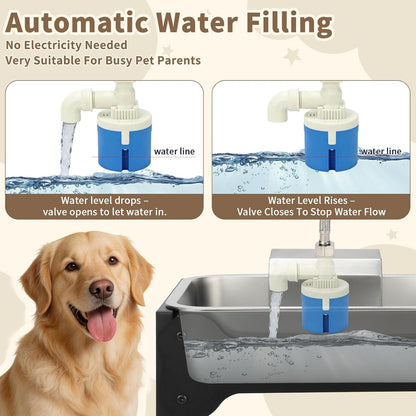 Automatic Water Filling
No Electricity Needed
Very Suitable For Busy Pet Parents

water line

Water level drops –
valve opens to let water in.

water line

Water Level Rises –
Valve Closes To Stop Water Flow