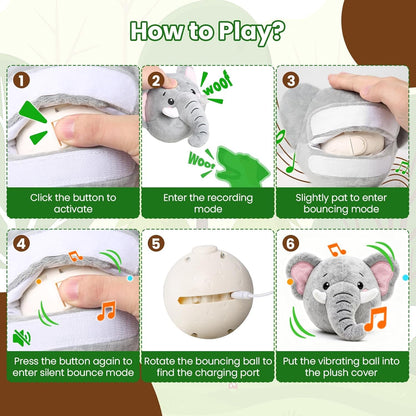 How to Play?

1
Click the button to activate

2
woof
Woof
Enter the recording mode

3
Slightly pat to enter bouncing mode

4
Press the button again to enter silent bounce mode

5
Rotate the bouncing ball to find the charging port

6
Put the vibrating ball into the plush cover