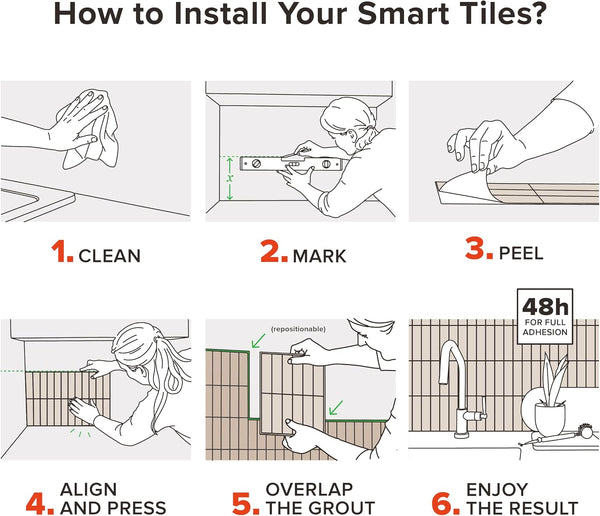 How to Install Your Smart Tiles?

$x$

1. CLEAN

2. MARK

3. PEEL

(repositionable)

48h FOR FULL ADHESION

4. ALIGN AND PRESS

5. OVERLAP THE GROUT

6. ENJOY THE RESULT