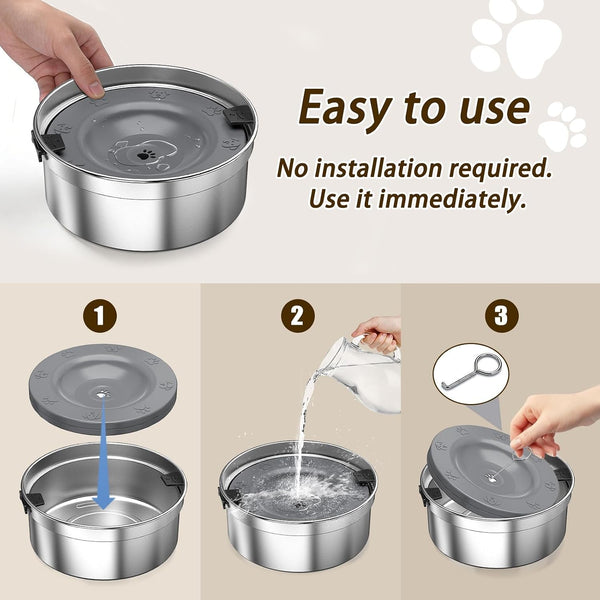 Easy to use

No installation required.
Use it immediately.

1

2

3