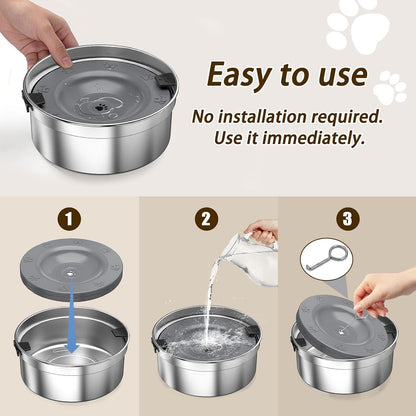 Easy to use

No installation required.
Use it immediately.

1

2

3