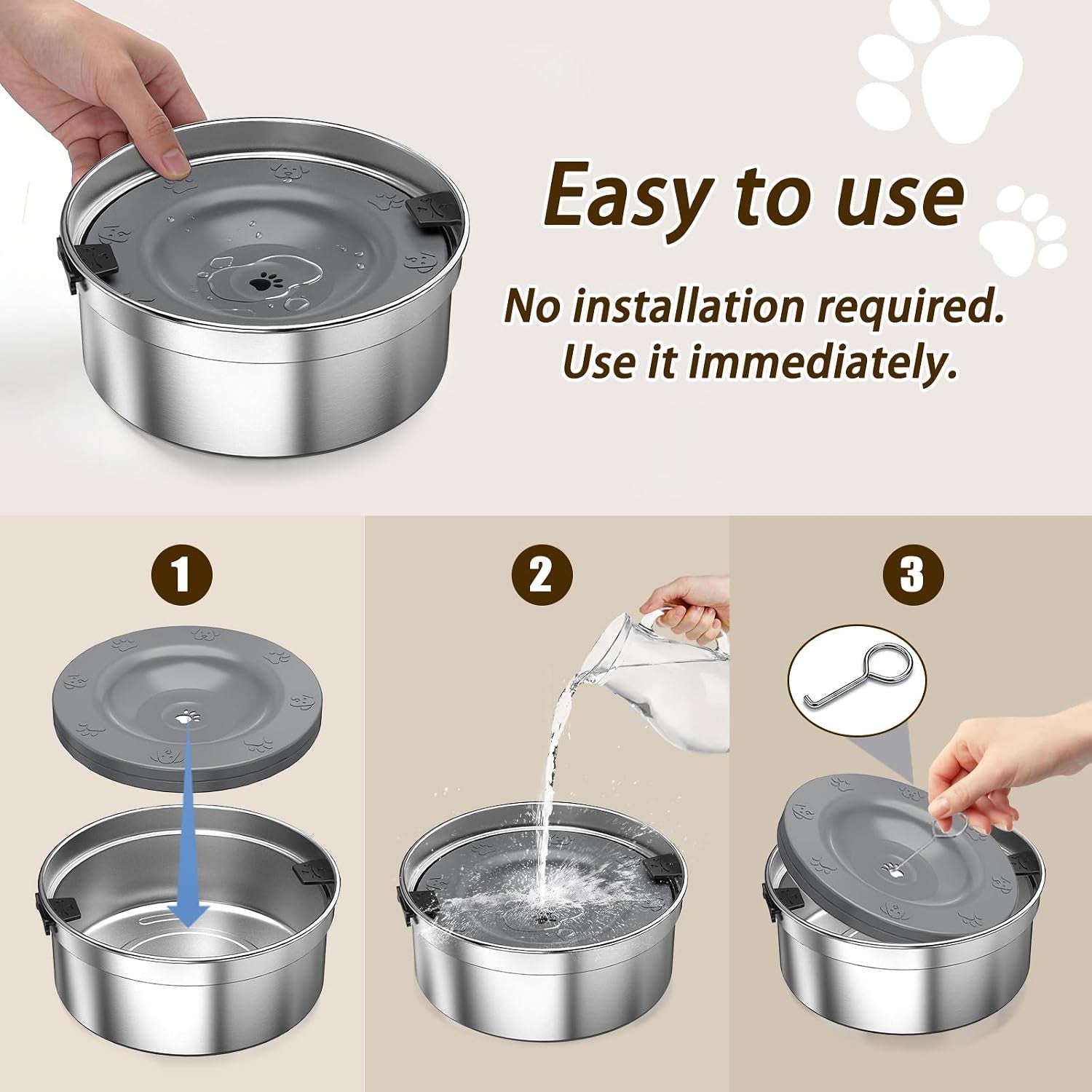 Easy to use

No installation required.
Use it immediately.

1

2

3