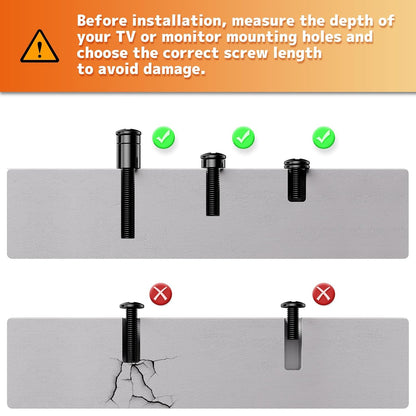 Before installation, measure the depth of your TV or monitor mounting holes and choose the correct screw length to avoid damage.