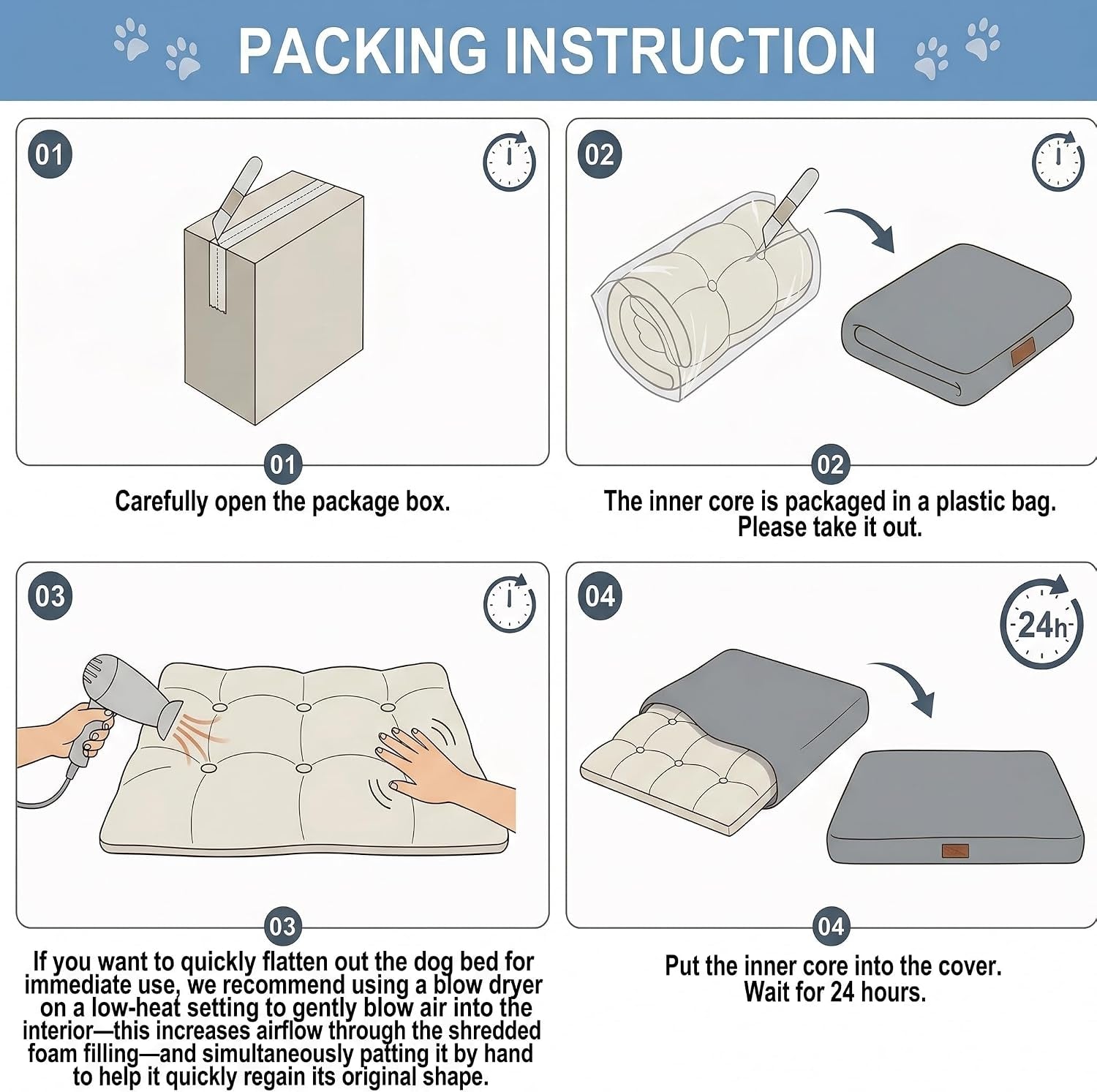 PACKING INSTRUCTION

01

01

Carefully open the package box.

02

02

The inner core is packaged in a plastic bag. Please take it out.

03

03

If you want to quickly flatten out the dog bed for immediate use, we recommend using a blow dryer on a low-heat setting to gently blow air into the interior—this increases airflow through the shredded foam filling—and simultaneously patting it by hand to help it quickly regain its original shape.

04

24h

04

Put the inner core into the cover. Wait for 24 hours.