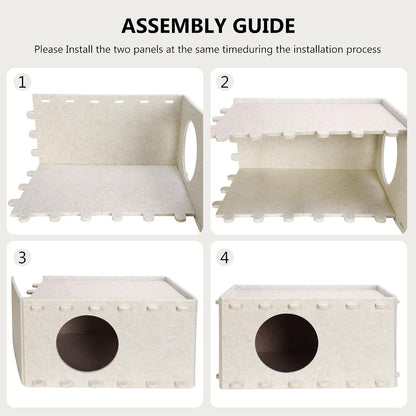 ASSEMBLY GUIDE

Please Install the two panels at the same timeduring the installation process

1

2

3

4