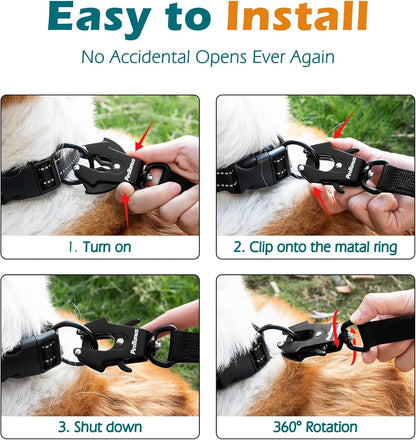 Easy to Install

No Accidental Opens Ever Again

PetBonus

1. Turn on

PetBonus

2. Clip onto the matal ring

PetBonus

3. Shut down

360° Rotation