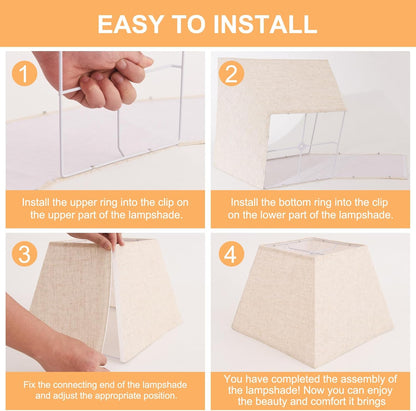 EASY TO INSTALL

1

Install the upper ring into the clip on the upper part of the lampshade.

2

Install the bottom ring into the clip on the lower part of the lampshade.

3

Fix the connecting end of the lampshade and adjust the appropriate position.

4

You have completed the assembly of the lampshade! Now you can enjoy the beauty and comfort it brings