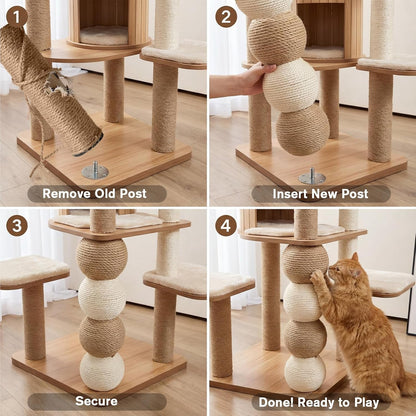 1
Remove Old Post

2
Insert New Post

3
Secure

4
Done! Ready to Play