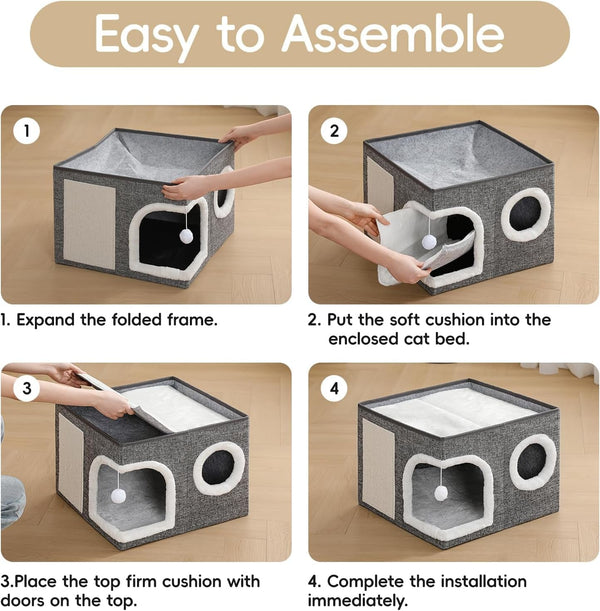 Easy to Assemble

1

1. Expand the folded frame.

2

2. Put the soft cushion into the enclosed cat bed.

3

3.Place the top firm cushion with doors on the top.

4

4. Complete the installation immediately.