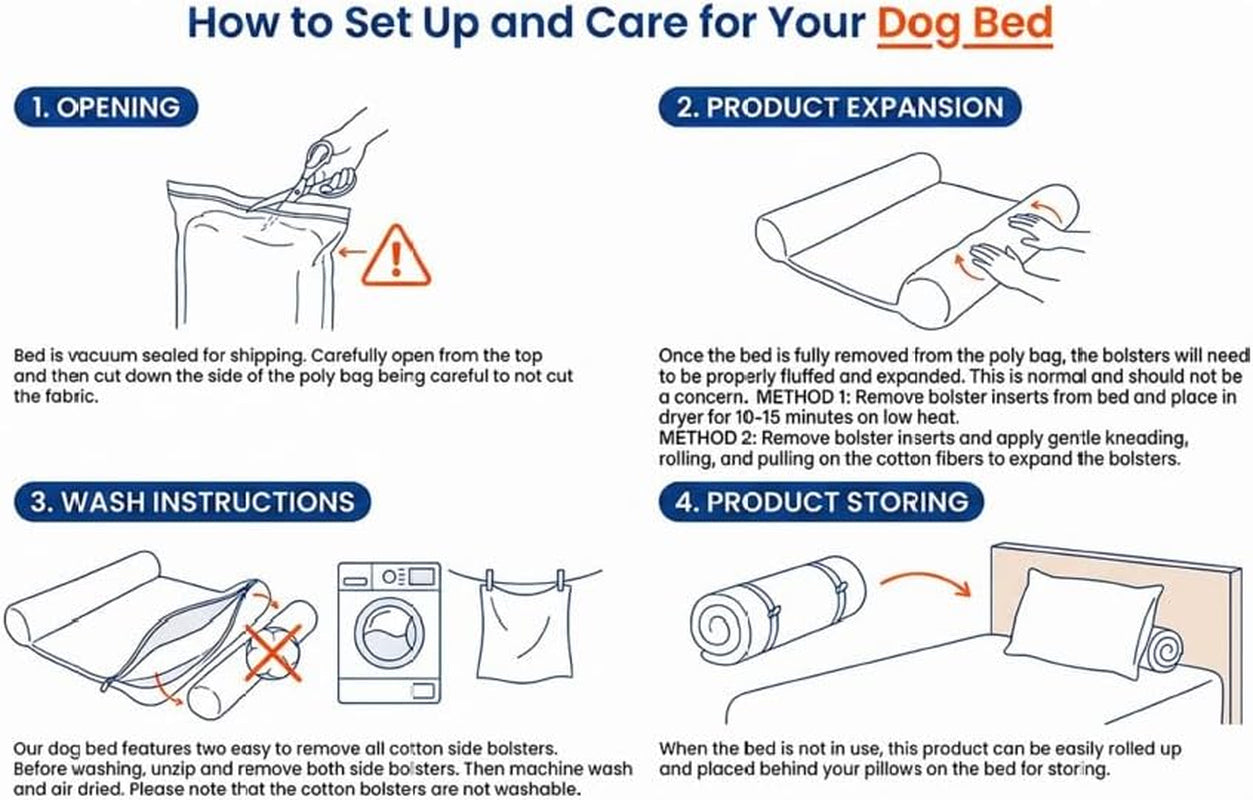 How to Set Up and Care for Your Dog Bed

1. OPENING

Bed is vacuum sealed for shipping. Carefully open from the top and then cut down the side of the poly bag being careful to not cut the fabric.

2. PRODUCT EXPANSION

Once the bed is fully removed from the poly bag, the bolsters will need to be properly fluffed and expanded. This is normal and should not be a concern. METHOD 1: Remove bolster inserts from bed and place in dryer for 10-15 minutes on low heat.
METHOD 2: Remove bolster inserts and apply gentle kneading, rolling, and pulling on the cotton fibers to expand the bolsters.

3. WASH INSTRUCTIONS

Our dog bed features two easy to remove all cotton side bolsters. Before washing, unzip and remove both side bolsters. Then machine wash and air dried. Please note that the cotton bolsters are not washable.

4. PRODUCT STORING

When the bed is not in use, this product can be easily rolled up and placed behind your pillows on the bed for storing.