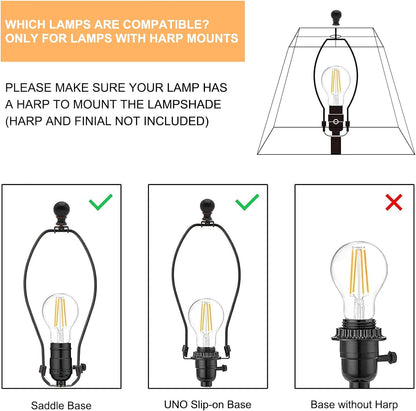 WHICH LAMPS ARE COMPATIBLE?
ONLY FOR LAMPS WITH HARP MOUNTS

PLEASE MAKE SURE YOUR LAMP HAS A HARP TO MOUNT THE LAMPSHADE (HARP AND FINIAL NOT INCLUDED)

Saddle Base

UNO Slip-on Base

Base without Harp