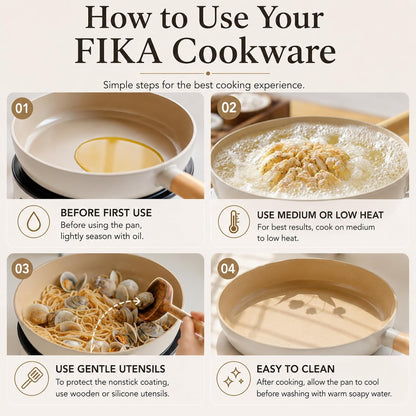 How to Use Your FIKA Cookware

Simple steps for the best cooking experience.

01

BEFORE FIRST USE
Before using the pan, lightly season with oil.

02

USE MEDIUM OR LOW HEAT
For best results, cook on medium to low heat.

03

USE GENTLE UTENSILS
To protect the nonstick coating, use wooden or silicone utensils.

04

EASY TO CLEAN
After cooking, allow the pan to cool before washing with warm soapy water.