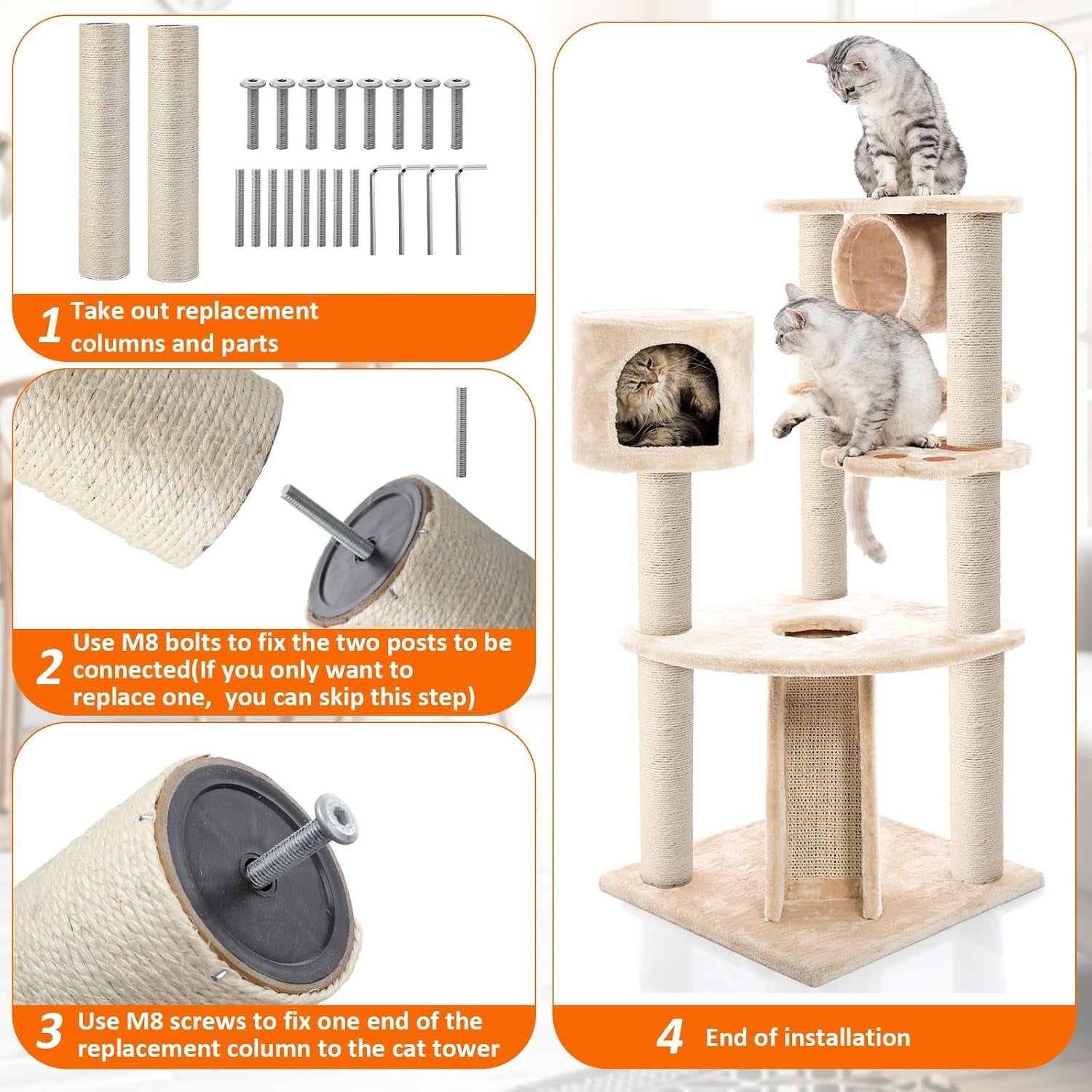 1 Take out replacement columns and parts

2 Use M8 bolts to fix the two posts to be connected(If you only want to replace one,  you can skip this step)

3 Use M8 screws to fix one end of the replacement column to the cat tower

4 End of installation