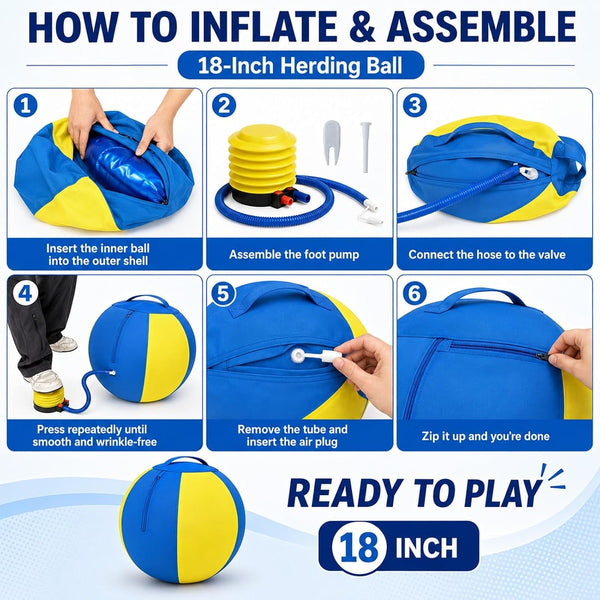 HOW TO INFLATE & ASSEMBLE

18-Inch Herding Ball

1
Insert the inner ball into the outer shell

2
Assemble the foot pump

3
Connect the hose to the valve

4
Press repeatedly until smooth and wrinkle-free

5
Remove the tube and insert the air plug

6
Zip it up and you're done

READY TO PLAY

18 INCH