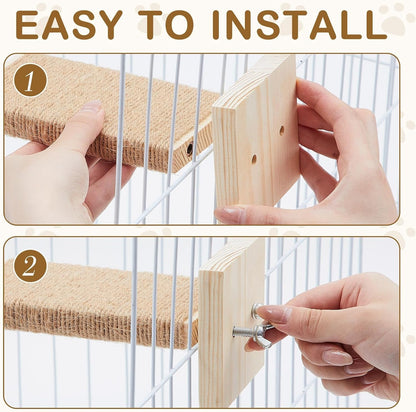 EASY TO INSTALL

1

2