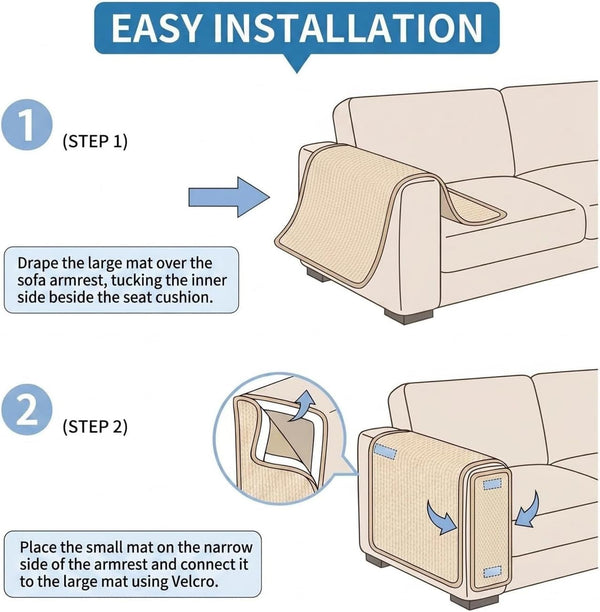 EASY INSTALLATION

1

(STEP 1)

Drape the large mat over the sofa armrest, tucking the inner side beside the seat cushion.

2

(STEP 2)

Place the small mat on the narrow side of the armrest and connect it to the large mat using Velcro.