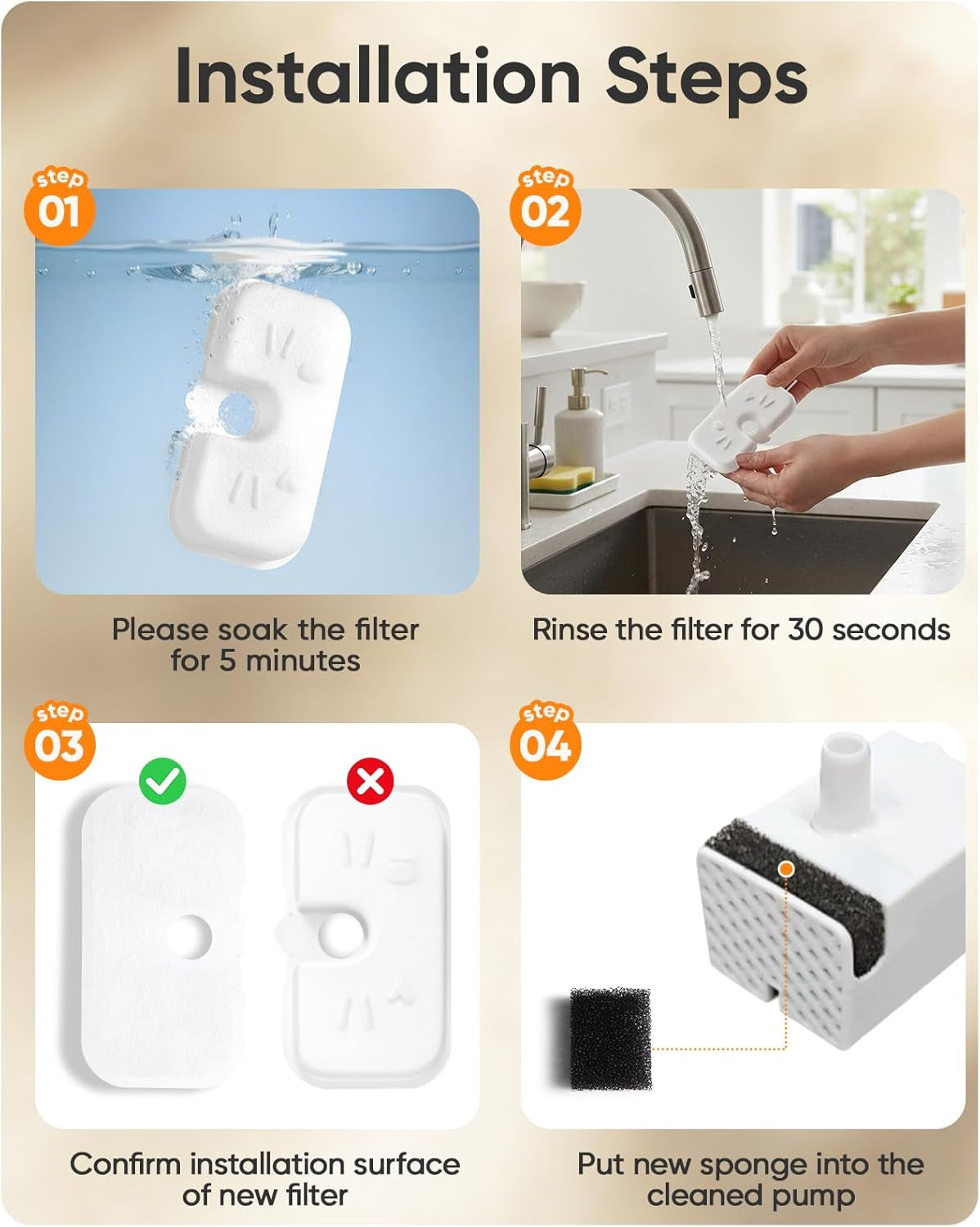 Installation Steps

step
01

Please soak the filter for 5 minutes

step
02

Rinse the filter for 30 seconds

step
03

Confirm installation surface of new filter

step
04

Put new sponge into the cleaned pump