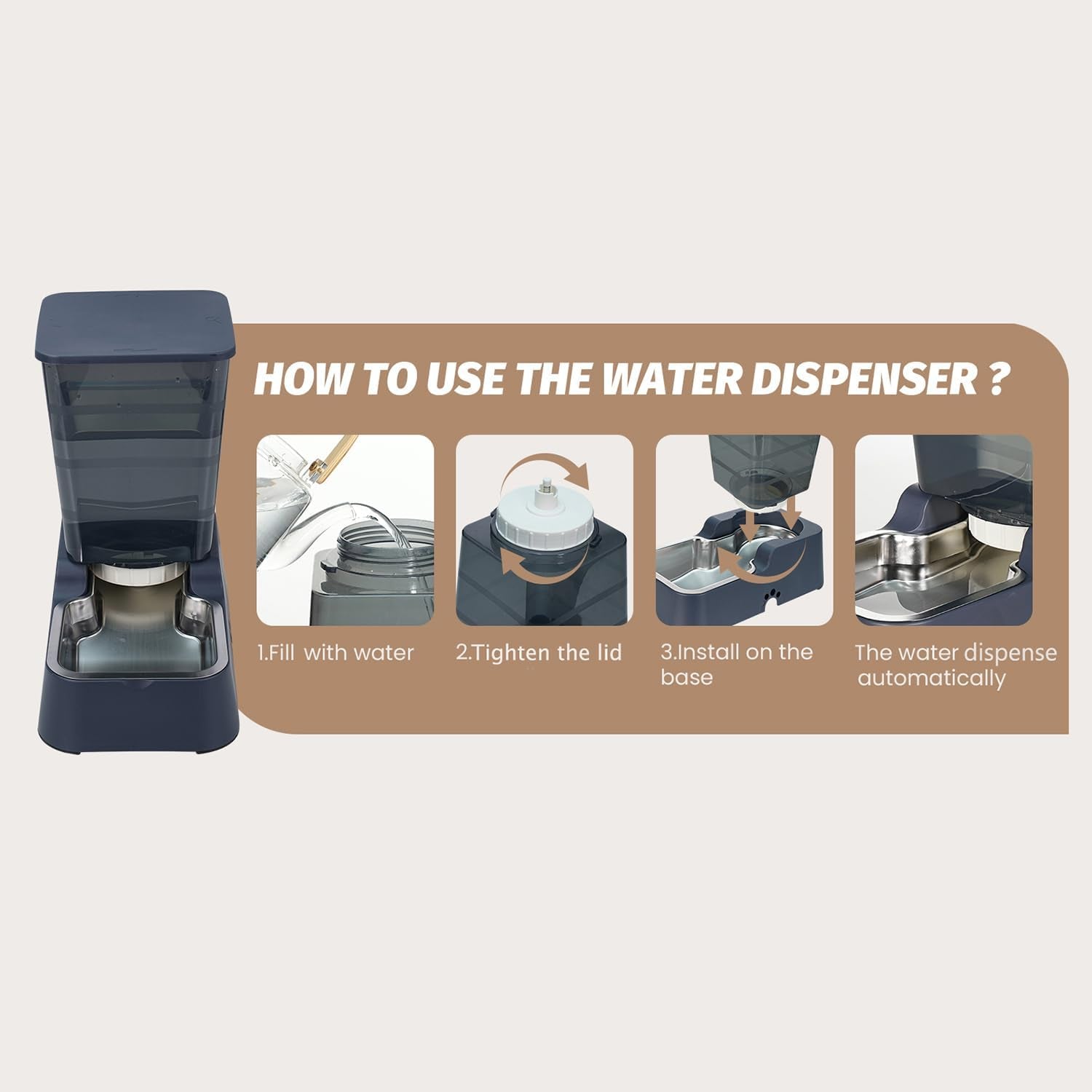 HOW TO USE THE WATER DISPENSER ?

1.Fill with water

2.Tighten the lid

3.Install on the base

The water dispense automatically