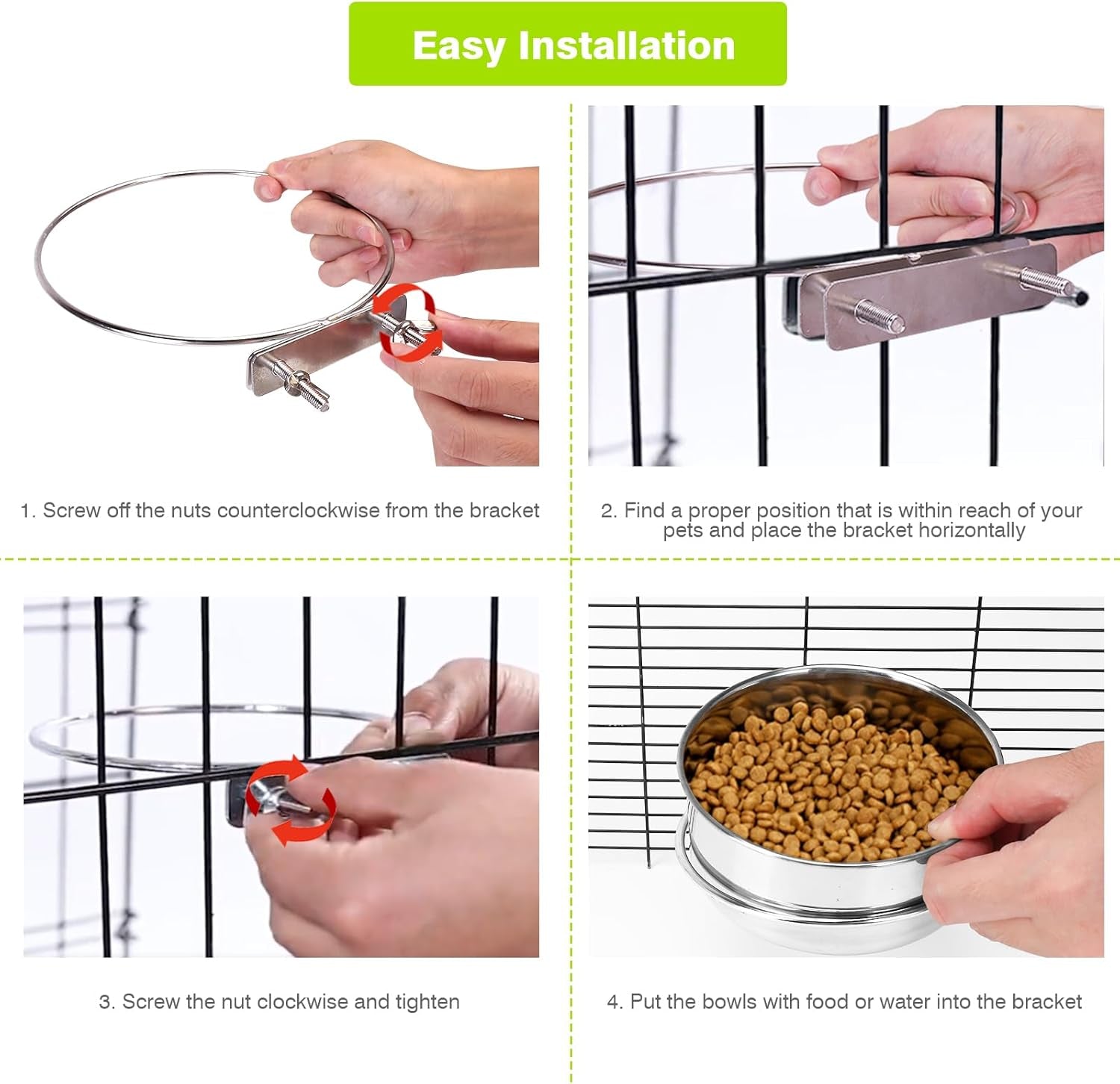 Easy Installation

1. Screw off the nuts counterclockwise from the bracket

2. Find a proper position that is within reach of your pets and place the bracket horizontally

3. Screw the nut clockwise and tighten

4. Put the bowls with food or water into the bracket