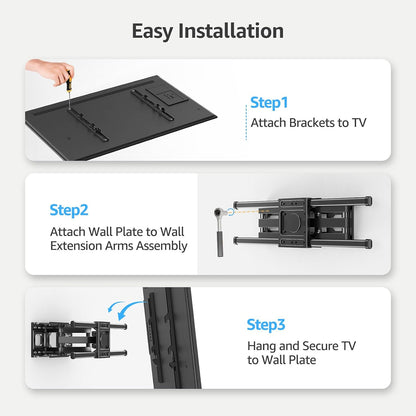 Easy Installation

Step1

Attach Brackets to TV

Step2

Attach Wall Plate to Wall Extension Arms Assembly

Step3

Hang and Secure TV to Wall Plate