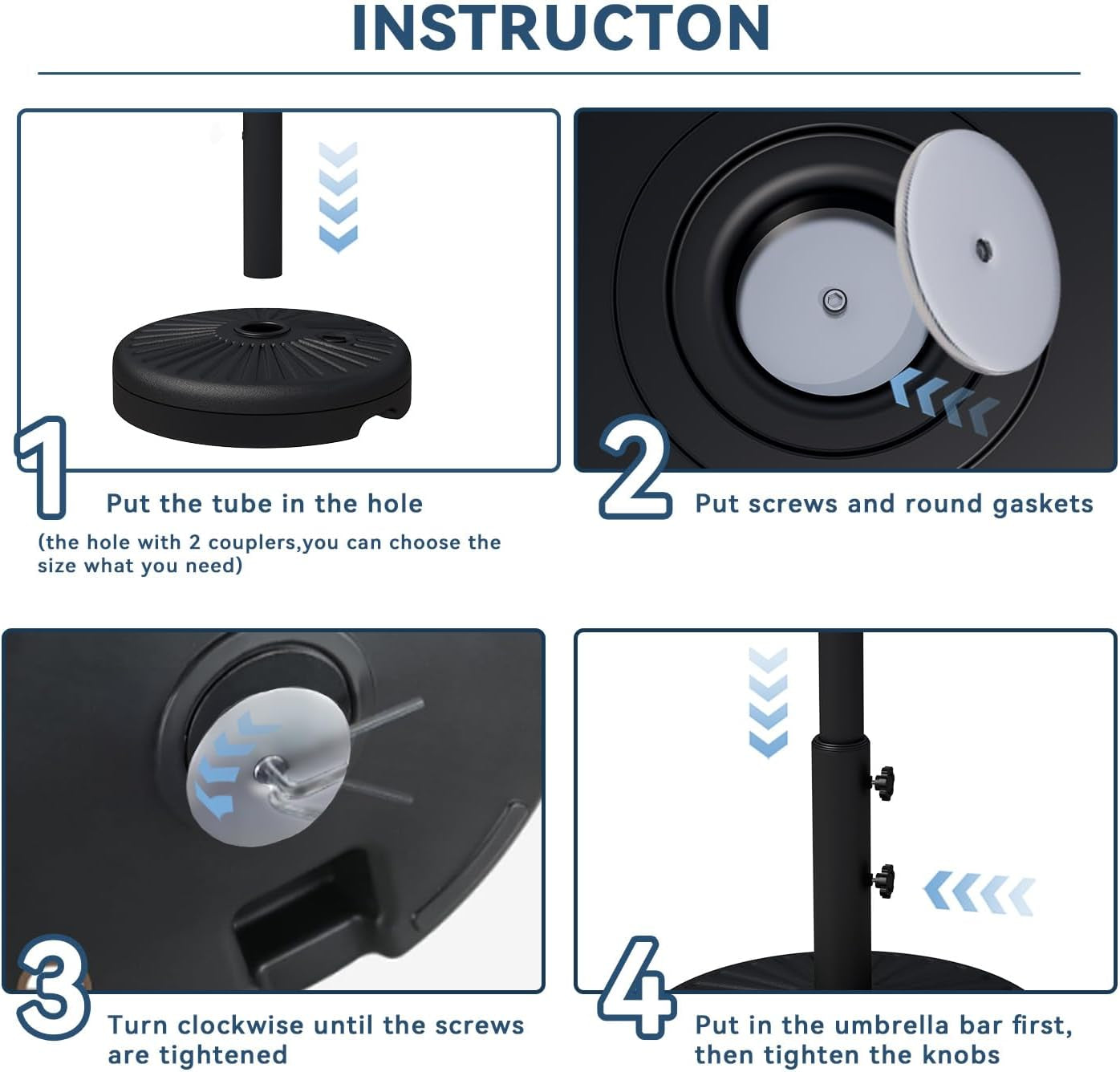 INSTRUCTON

1 Put the tube in the hole
(the hole with 2 couplers,you can choose the size what you need)

2 Put screws and round gaskets

3 Turn clockwise until the screws are tightened

4 Put in the umbrella bar first, then tighten the knobs