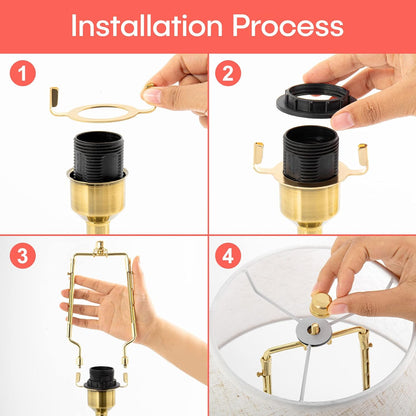 Installation Process

1

2

3

4