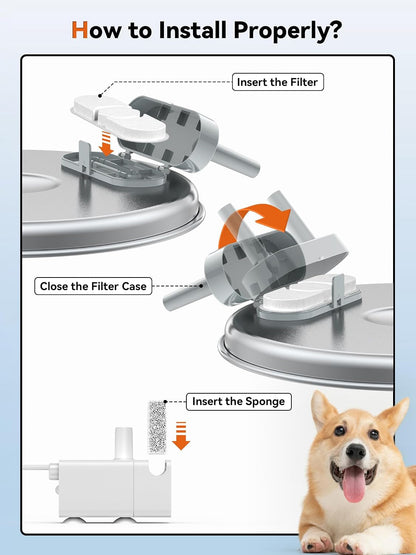 How to Install Properly?

Insert the Filter

Close the Filter Case

Insert the Sponge