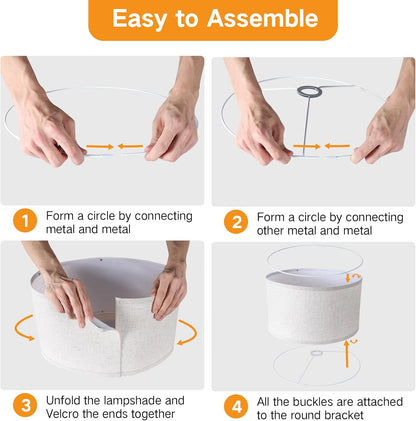 Easy to Assemble

1 Form a circle by connecting metal and metal

2 Form a circle by connecting other metal and metal

3 Unfold the lampshade and Velcro the ends together

4 All the buckles are attached to the round bracket