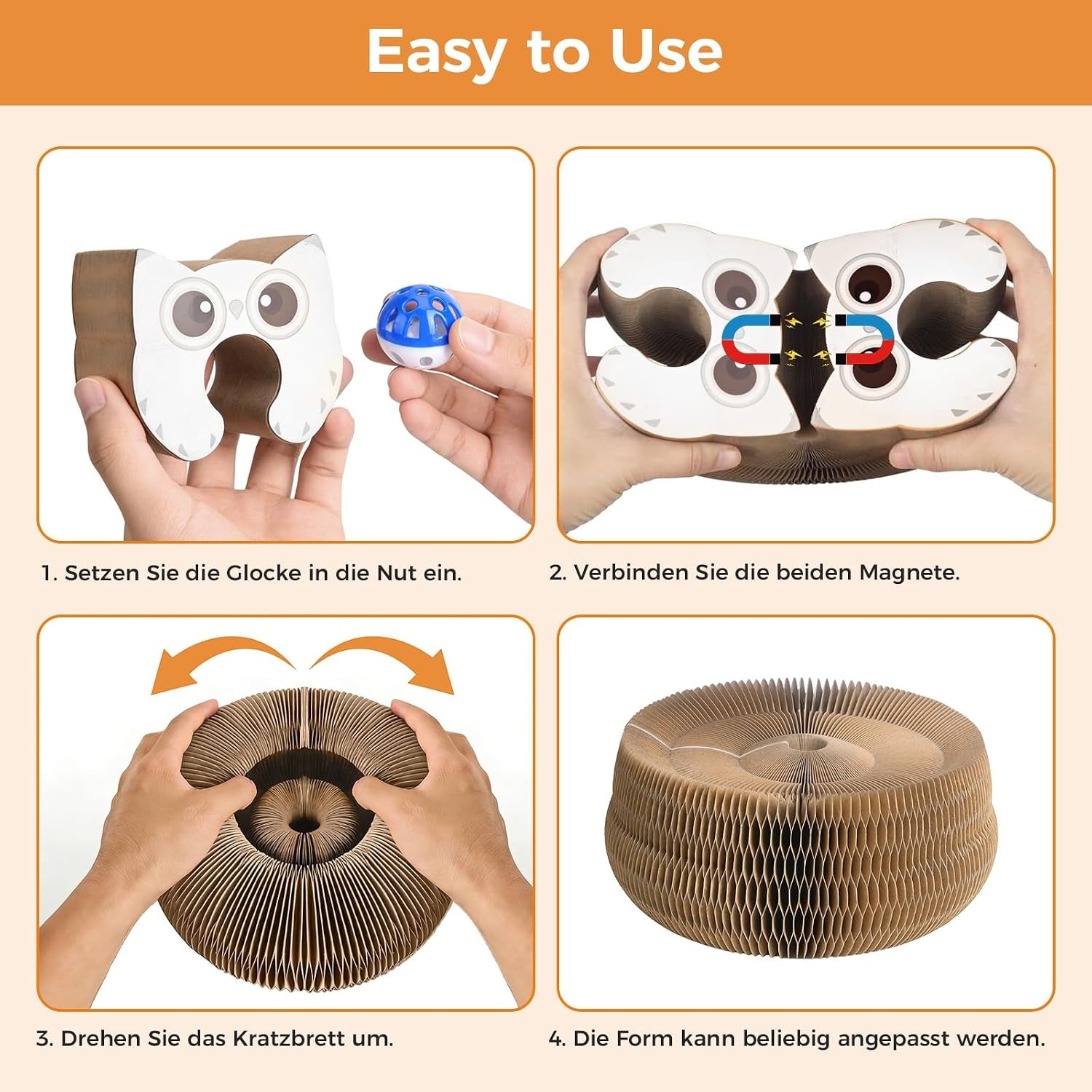 Easy to Use

1. Setzen Sie die Glocke in die Nut ein.

2. Verbinden Sie die beiden Magnete.

3. Drehen Sie das Kratzbrett um.

4. Die Form kann beliebig angepasst werden.