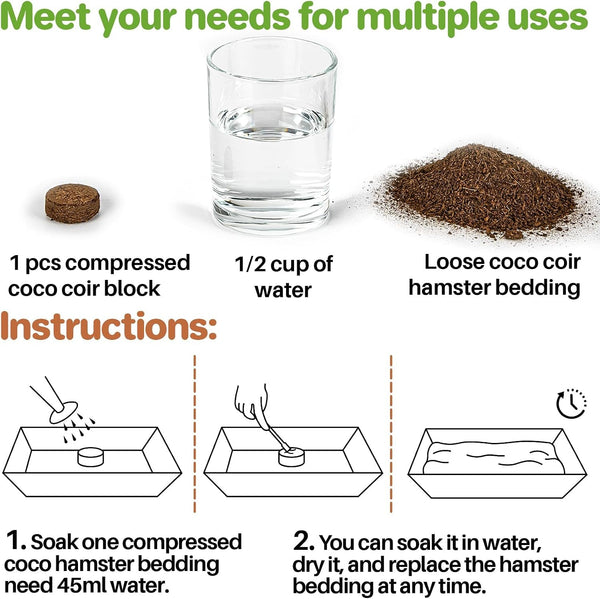 Meet your needs for multiple uses

1 pcs compressed coco coir block

1/2 cup of water

Loose coco coir hamster bedding

Instructions:

1. Soak one compressed coco hamster bedding need 45ml water.

2. You can soak it in water, dry it, and replace the hamster bedding at any time.